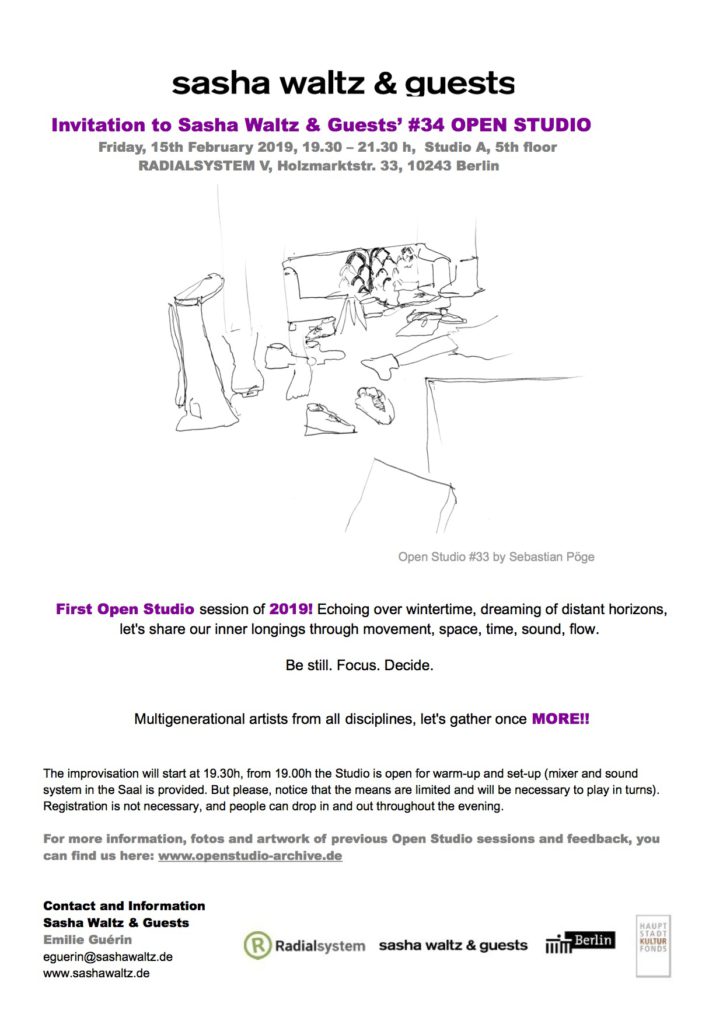 sasha waltz & guests

Invitation to Sasha Waltz & Guests' #34 OPEN STUDIO

Friday, 15th February 2019, 19.30 – 21.30 h, Studio A, 5th floor
RADIALSYSTEM V, Holzmarktstr. 33, 10243 Berlin

Open Studio #33 by Sebastian Pöge

First Open Studio session of 2019! Echoing over wintertime, dreaming of distant horizons, let's share our inner longings through movement, space, time, sound, flow.

Be still. Focus. Decide.

Multigenerational artists from all disciplines, let's gather once MORE!!

The improvisation will start at 19.30h, from 19.00h the Studio is open for warm-up and set-up (mixer and sound system in the Saal is provided. But please, notice that the means are limited and will be necessary to play in turns). Registration is not necessary, and people can drop in and out throughout the evening.

For more information, fotos and artwork of previous Open Studio sessions and feedback, you can find us here: www.openstudio-archive.de

Contact and Information
Sasha Waltz & Guests
Emilie Guérin
eguerin@sashawaltz.de
www.sashawaltz.de

Radialsystem
sasha waltz & guests
Berlin
HAUPT STADT KULTUR FONDS